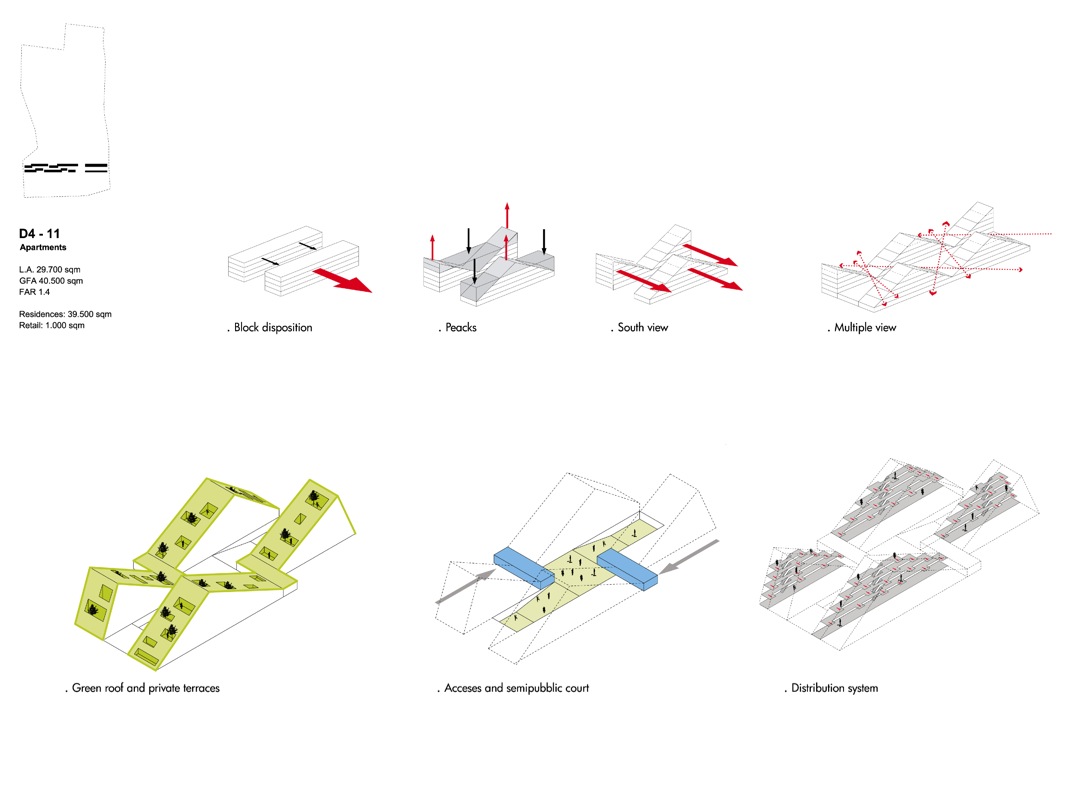 D4 - 11
Apartments

L.A. 29.700 sqm
GFA 40.500 sqm
FAR 1.4

Residences: 39.500 sqm
Retail: 1.000 sqm

. Block disposition

. Peacks

. South view

. Multiple view

. Green roof and private terraces

. Acceses and semipubblic court

. Distribution system